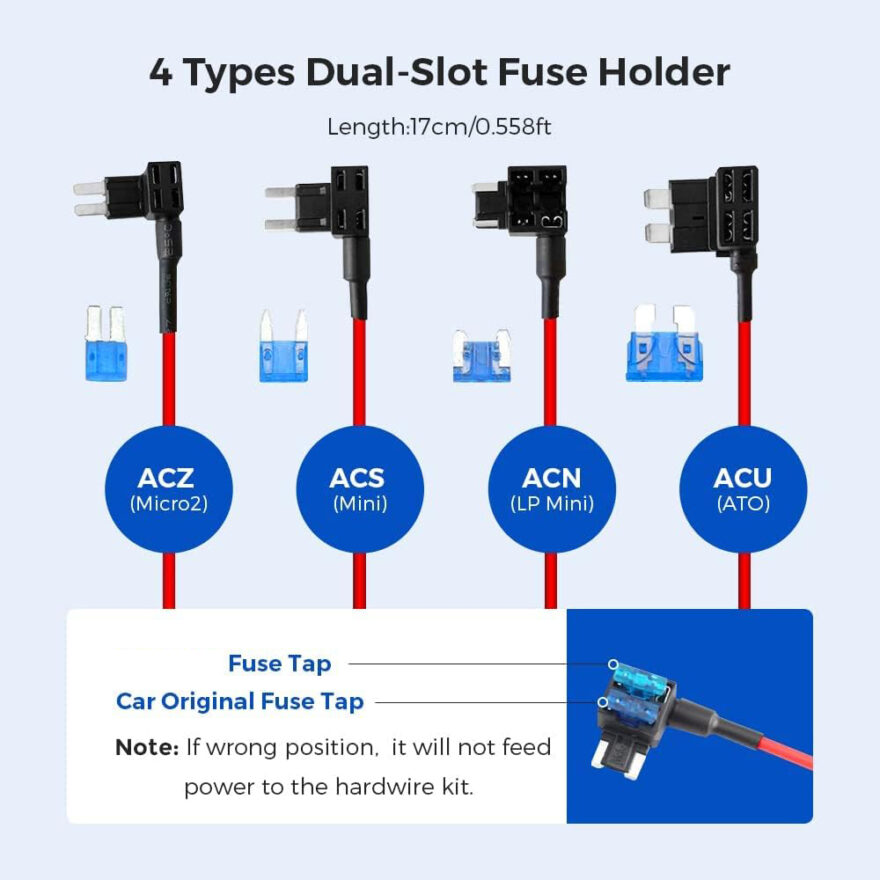 4 Types Dual-Slot Fuse Holder

Length:17cm/0.558ft

ACZ
(Micro2)

ACS
(Mini)

ACN
(LP Mini)

ACU
(ATO)

Fuse Tap

Car Original Fuse Tap

Note: If wrong position, it will not feed power to the hardwire kit.